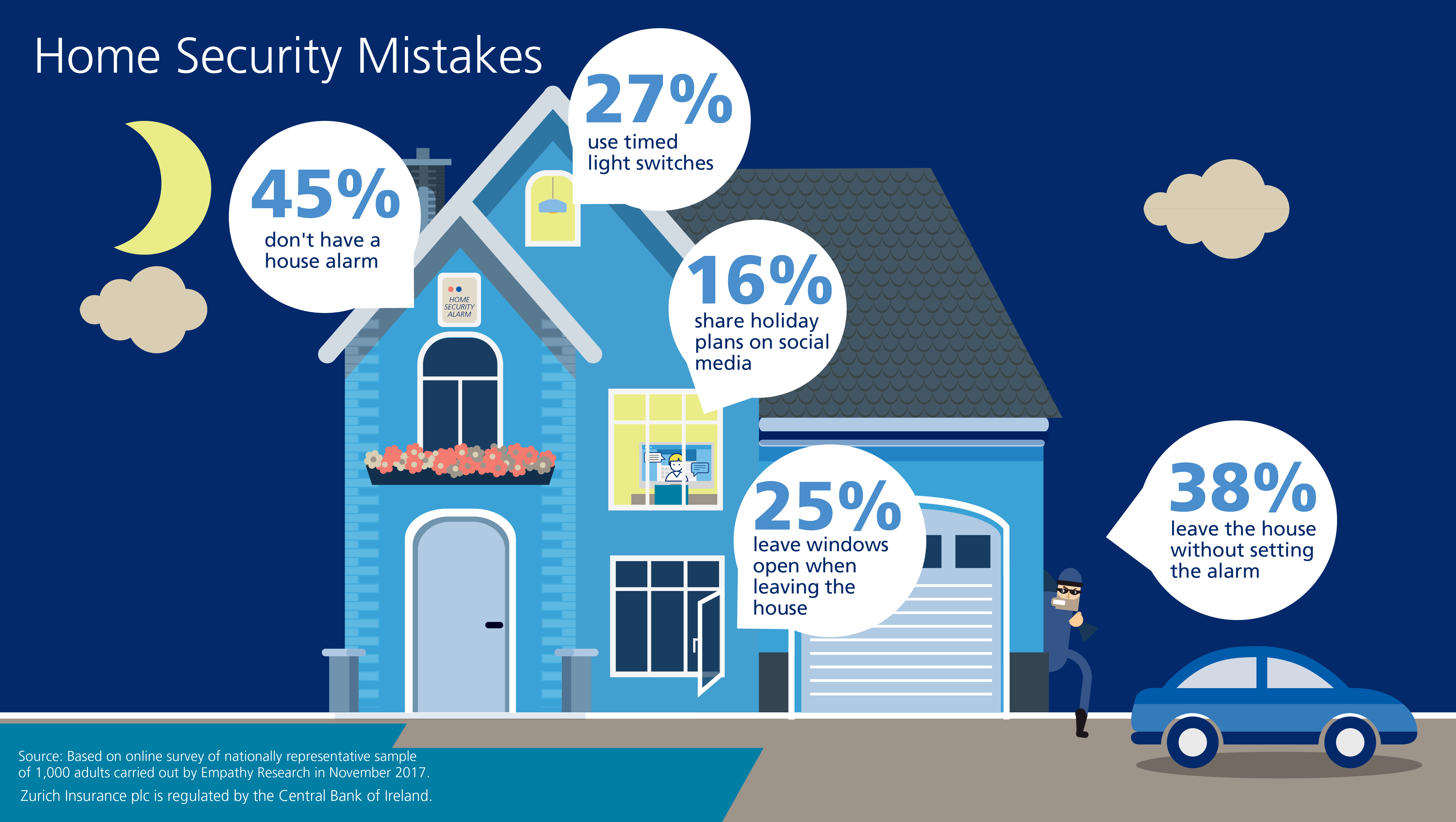 Home Security Mistakes

45%
don't have a house alarm

27%
use timed light switches

HOME SECURITY ALARM

16%
share holiday plans on social media

25%
leave windows open when leaving the house

38%
leave the house without setting the alarm

Source: Based on online survey of nationally representative sample of 1,000 adults carried out by Empathy Research in November 2017.
Zurich Insurance plc is regulated by the Central Bank of Ireland.